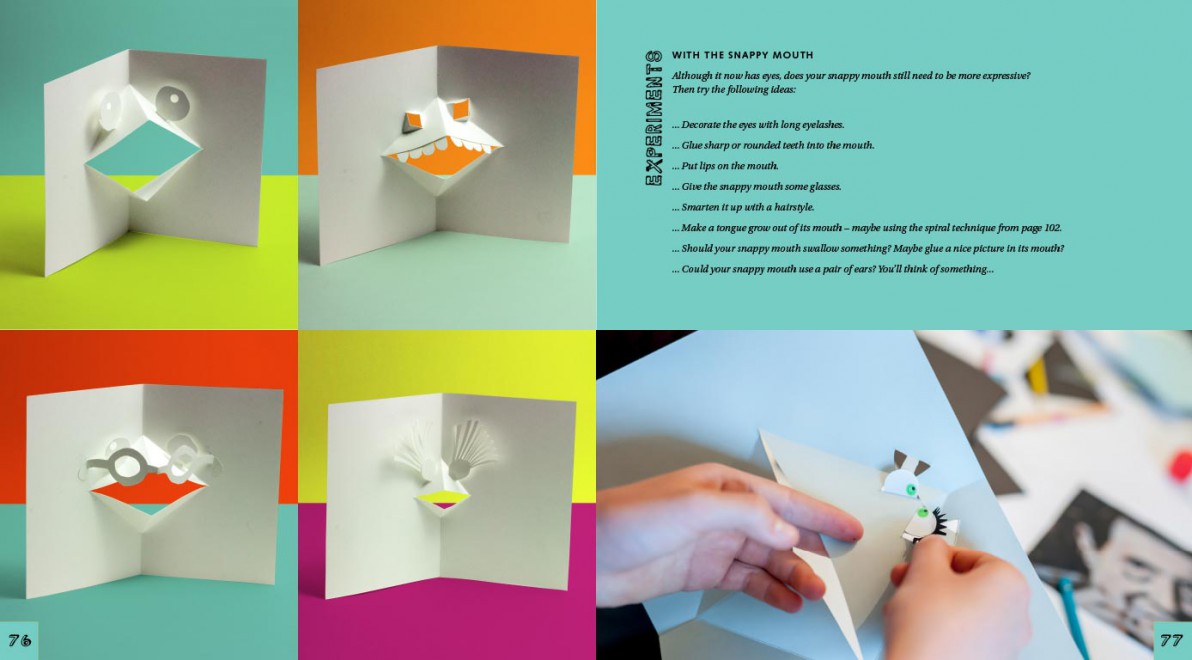 EXPERIMENTS

WITH THE SNAPPY MOUTH

Although it now has eyes, does your snappy mouth still need to be more expressive? Then try the following ideas:

... Decorate the eyes with long eyelashes.

... Glue sharp or rounded teeth into the mouth.

... Put lips on the mouth.

... Give the snappy mouth some glasses.

... Smarten it up with a hairstyle.

... Make a tongue grow out of its mouth – maybe using the spiral technique from page 102.

... Should your snappy mouth swallow something? Maybe glue a nice picture in its mouth?

... Could your snappy mouth use a pair of ears? You'll think of something...

76

77